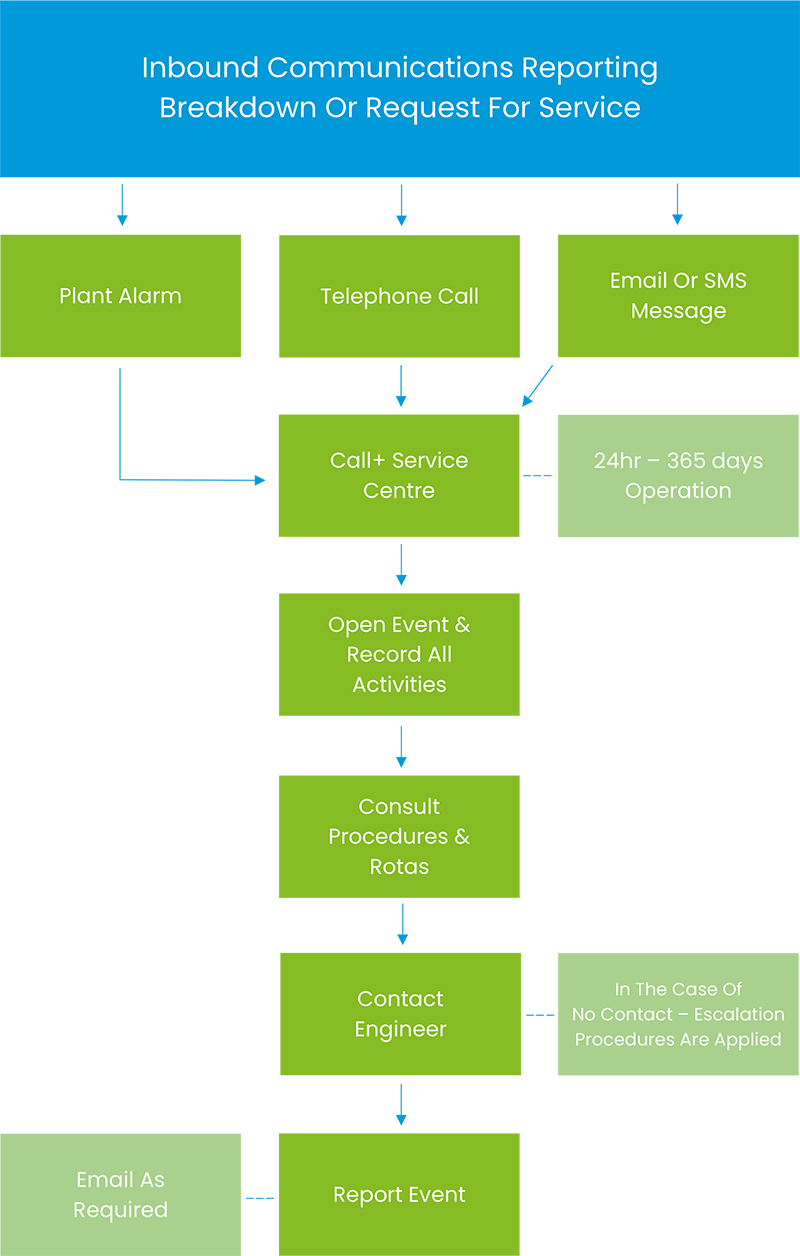 Inbound Communications Reporting Breakdown Or Request For Service

Plant Alarm

Telephone Call

Email Or SMS Message

Call+ Service Centre

24hr – 365 days Operation

Open Event & Record All Activities

Consult Procedures & Rotas

Contact Engineer

In The Case Of No Contact – Escalation Procedures Are Applied

Email As Required

Report Event